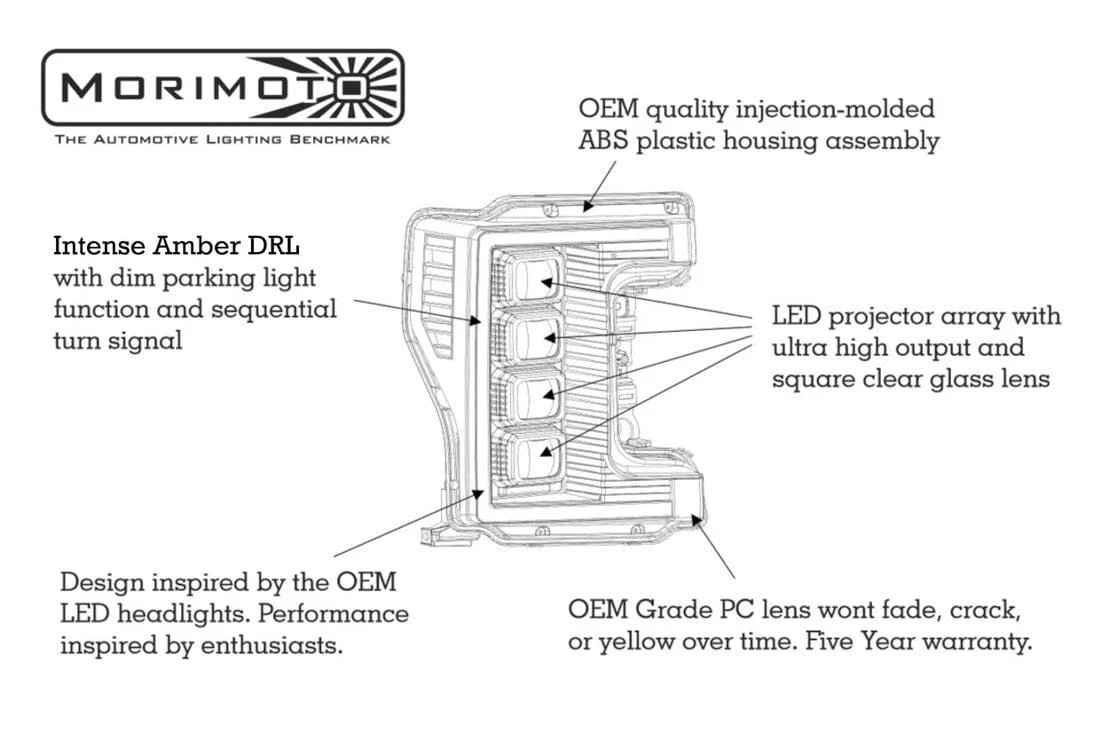 MORIMOTO
THE AUTOMOTIVE LIGHTING BENCHMARK

OEM quality injection-molded ABS plastic housing assembly

Intense Amber DRL
with dim parking light function and sequential turn signal

LED projector array with ultra high output and square clear glass lens

Design inspired by the OEM LED headlights. Performance inspired by enthusiasts.

OEM Grade PC lens wont fade, crack, or yellow over time. Five Year warranty.